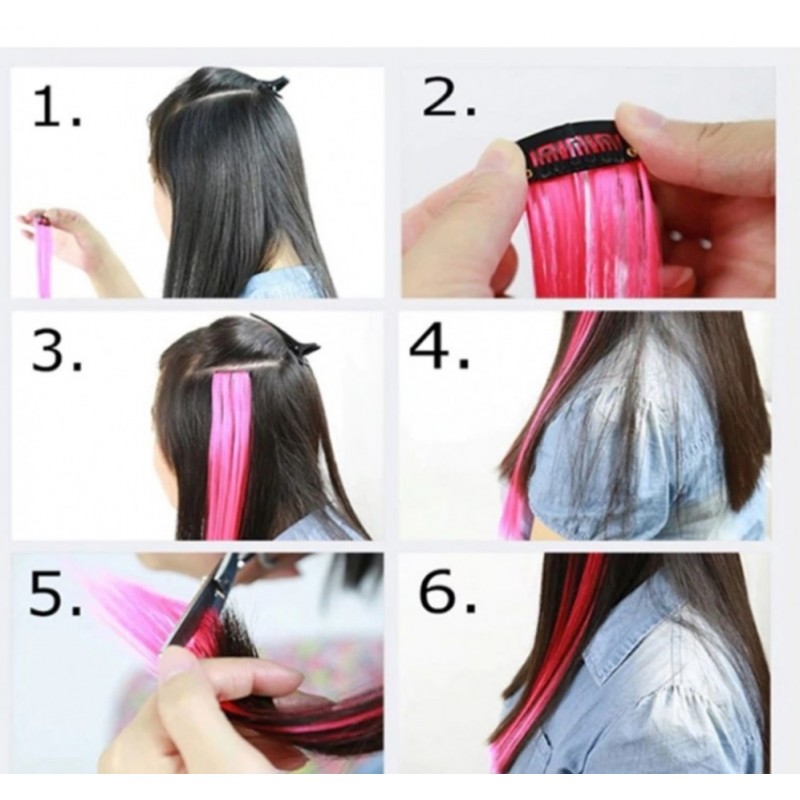 1.

2.

3.

4.

5.

6.