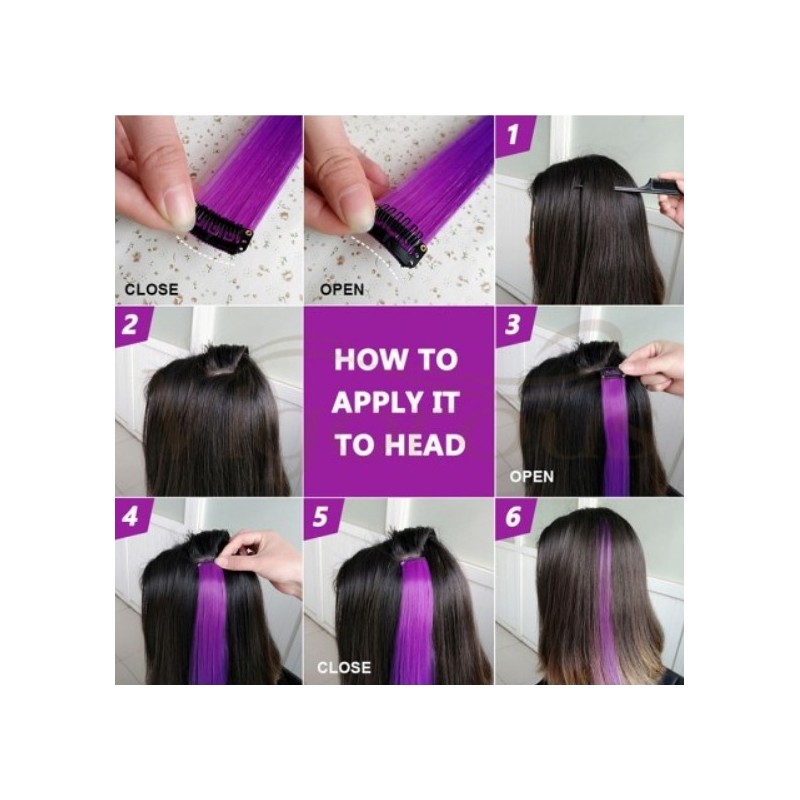 CLOSE

OPEN

1

2

HOW TO APPLY IT TO HEAD

3

OPEN

4

5

CLOSE

6